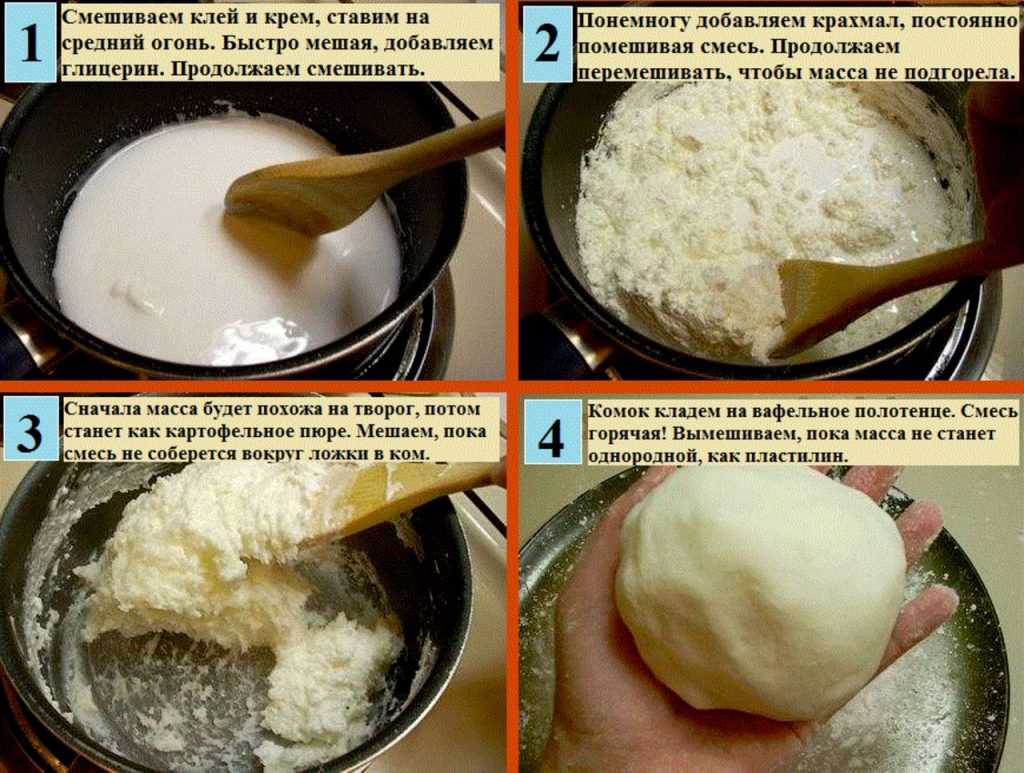 1
Смешиваем клей и крем, ставим на средний огонь. Быстро мешая, добавляем глицерин. Продолжаем смешивать.

2
Понемногу добавляем крахмал, постоянно помешивая смесь. Продолжаем перемешивать, чтобы масса не подгорела.

3
Сначала масса будет похожа на творог, потом станет как картофельное пюре. Мешаем, пока смесь не соберется вокруг ложки в ком.

4
Комок кладем на вафельное полотенце. Смесь горячая! Вымешиваем, пока масса не станет однородной, как пластилин.